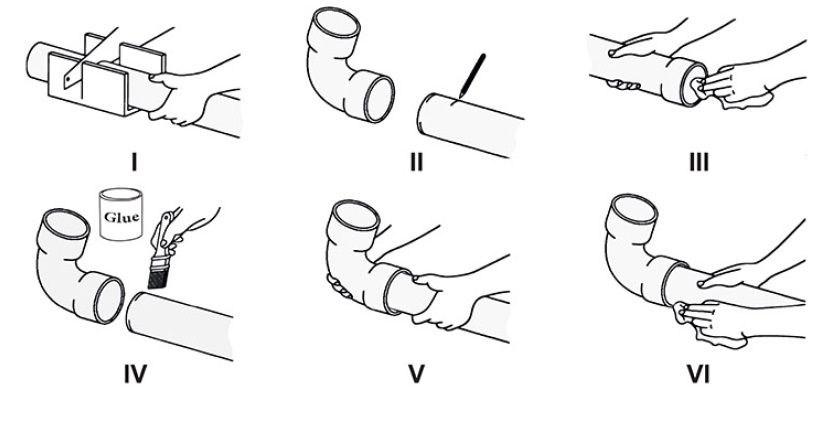 I

II

III

Glue

IV

V

VI